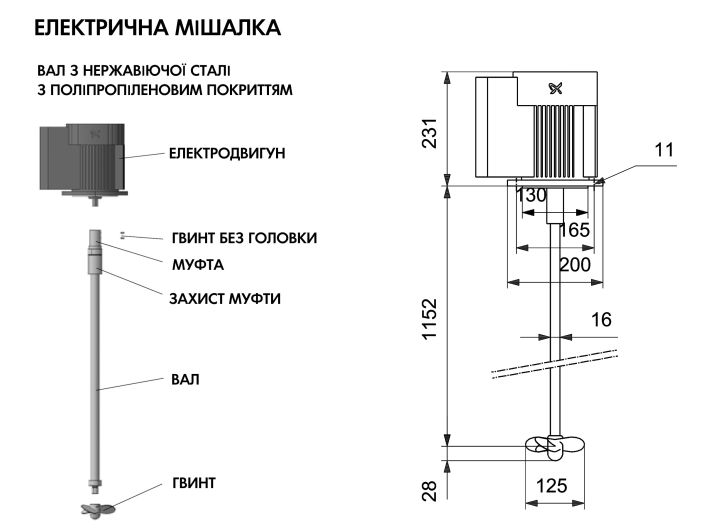 ЕЛЕКТРИЧНА МІШАЛКА

ВАЛ З НЕРЖАВІЮЧОЇ СТАЛІ
З ПОЛІПРОПІЛЕНОВИМ ПОКРИТТЯМ

ЕЛЕКТРОДВИГУН

ГВИНТ БЕЗ ГОЛОВКИ

МУФТА

ЗАХИСТ МУФТИ

ВАЛ

ГВИНТ

231

11

130

165

200

1152

16

28

125