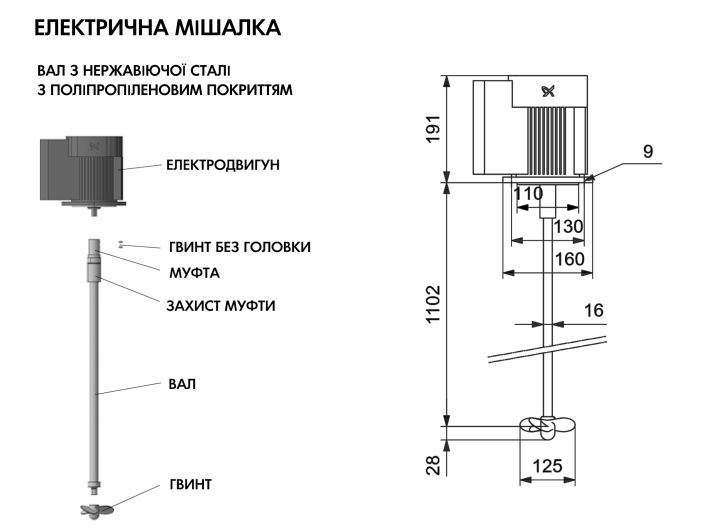 ЕЛЕКТРИЧНА МІШАЛКА

ВАЛ З НЕРЖАВІЮЧОЇ СТАЛІ
З ПОЛІПРОПІЛЕНОВИМ ПОКРИТТЯМ

ЕЛЕКТРОДВИГУН

ГВИНТ БЕЗ ГОЛОВКИ

МУФТА

ЗАХИСТ МУФТИ

ВАЛ

ГВИНТ

191

9

110

130

160

1102

16

28

125