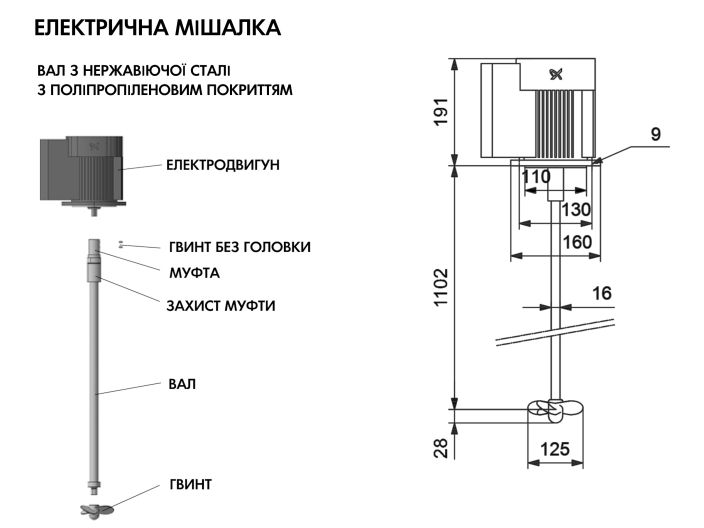 ЕЛЕКТРИЧНА МІШАЛКА

ВАЛ З НЕРЖАВІЮЧОЇ СТАЛІ З ПОЛІПРОПІЛЕНОВИМ ПОКРИТТЯМ

ЕЛЕКТРОДВИГУН

ГВИНТ БЕЗ ГОЛОВКИ

МУФТА

ЗАХИСТ МУФТИ

ВАЛ

ГВИНТ

191

9

110

130

160

1102

16

28

125