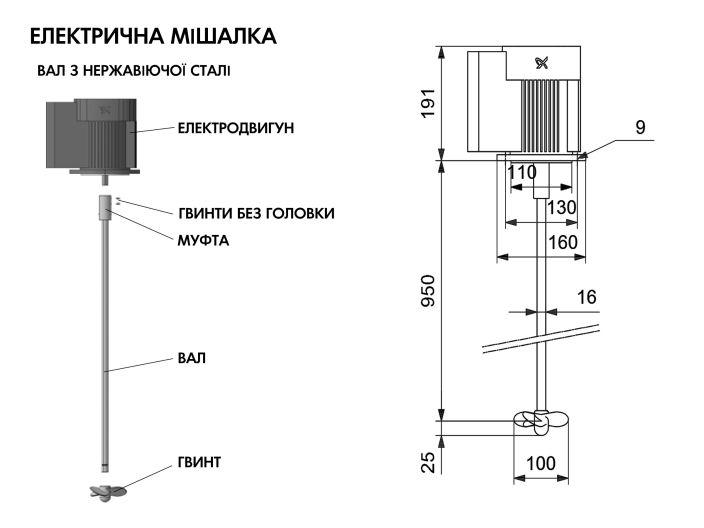 ЕЛЕКТРИЧНА МІШАЛКА

ВАЛ З НЕРЖАВІЮЧОЇ СТАЛІ

ЕЛЕКТРОДВИГУН

ГВИНТИ БЕЗ ГОЛОВКИ

МУФТА

ВАЛ

ГВИНТ

191

9

110

130

160

950

16

25

100