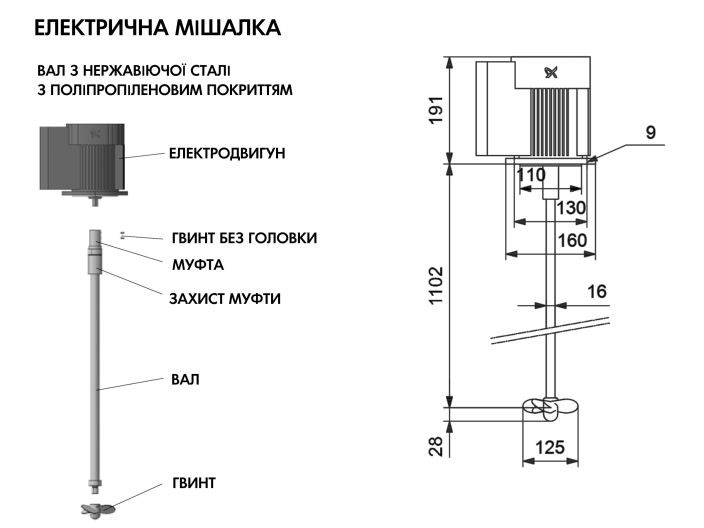 ЕЛЕКТРИЧНА МІШАЛКА

ВАЛ З НЕРЖАВІЮЧОЇ СТАЛІ
З ПОЛІПРОПІЛЕНОВИМ ПОКРИТТЯМ

ЕЛЕКТРОДВИГУН

ГВИНТ БЕЗ ГОЛОВКИ

МУФТА

ЗАХИСТ МУФТИ

ВАЛ

ГВИНТ

191

9

110

130

160

1102

16

28

125