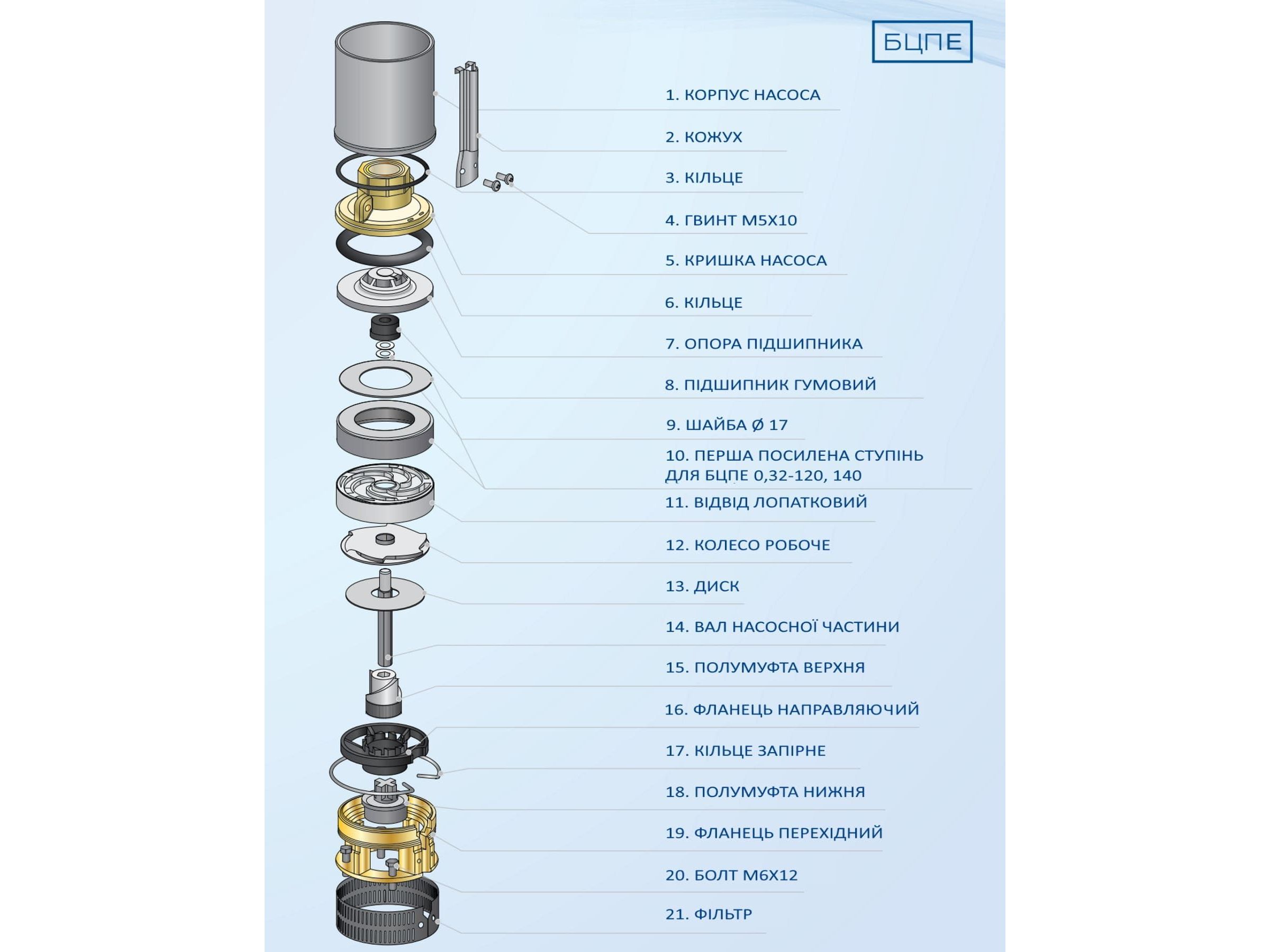 БЦПЕ

1. КОРПУС НАСОСА
2. КОЖУХ
3. КІЛЬЦЕ
4. ГВИНТ М5Х10
5. КРИШКА НАСОСА
6. КІЛЬЦЕ
7. ОПОРА ПІДШИПНИКА
8. ПІДШИПНИК ГУМОВИЙ
9. ШАЙБА Ø 17
10. ПЕРША ПОСИЛЕНА СТУПІНЬ ДЛЯ БЦПЕ 0,32-120, 140
11. ВІДВІД ЛОПАТКОВИЙ
12. КОЛЕСО РОБОЧЕ
13. ДИСК
14. ВАЛ НАСОСНОЇ ЧАСТИНИ
15. ПОЛУМУФТА ВЕРХНЯ
16. ФЛАНЕЦЬ НАПРАВЛЯЮЧИЙ
17. КІЛЬЦЕ ЗАПІРНЕ
18. ПОЛУМУФТА НИЖНЯ
19. ФЛАНЕЦЬ ПЕРЕХІДНИЙ
20. БОЛТ М6Х12
21. ФІЛЬТР