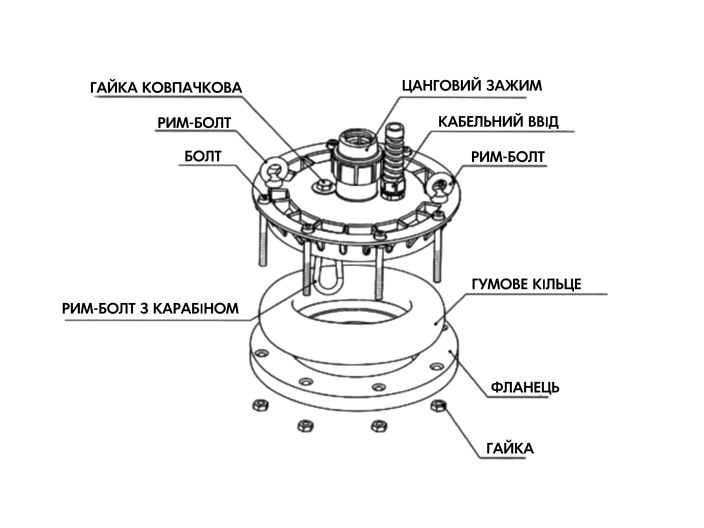 ГАЙКА КОВПАЧКОВА

ЦАНГОВИЙ ЗАЖИМ

РИМ-БОЛТ

КАБЕЛЬНИЙ ВВІД

БОЛТ

РИМ-БОЛТ

ГУМОВЕ КІЛЬЦЕ

РИМ-БОЛТ З КАРАБІНОМ

ФЛАНЕЦЬ

ГАЙКА