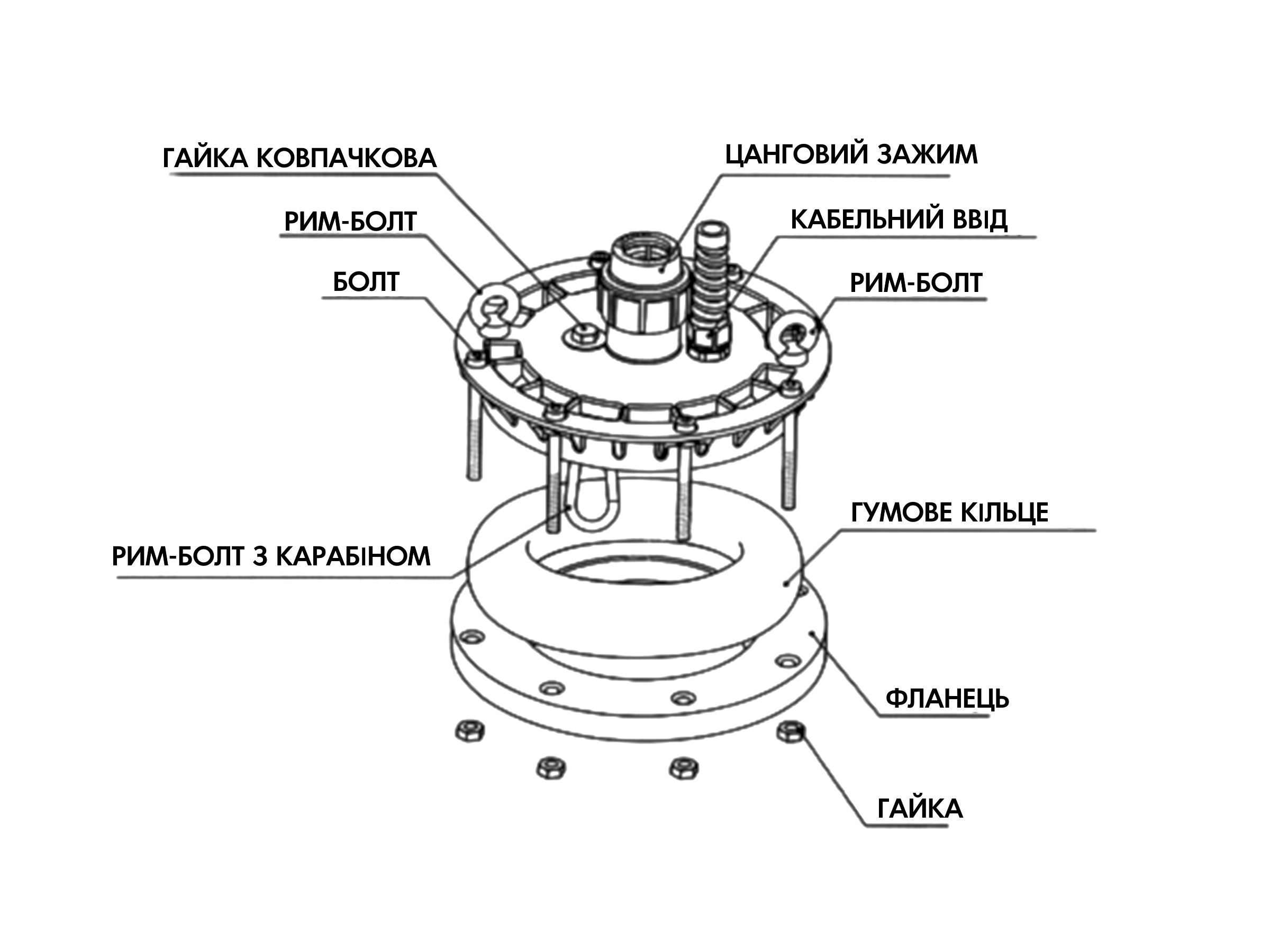 ГАЙКА КОВПАЧКОВА
ЦАНГОВИЙ ЗАЖИМ
РИМ-БОЛТ
КАБЕЛЬНИЙ ВВІД
БОЛТ
РИМ-БОЛТ
ГУМОВЕ КІЛЬЦЕ
РИМ-БОЛТ З КАРАБІНОМ
ФЛАНЕЦЬ
ГАЙКА