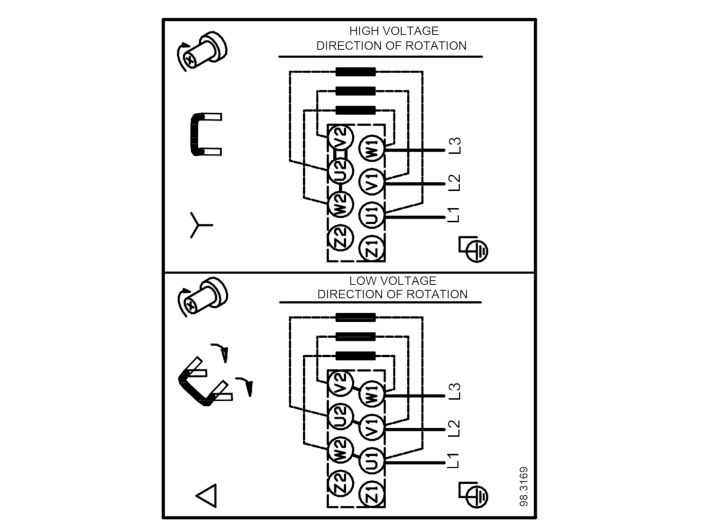 HIGH VOLTAGE
DIRECTION OF ROTATION

V2
W1
L3
U2
V1
L2
W2
U1
L1
Z2
Z1

LOW VOLTAGE
DIRECTION OF ROTATION

V2
W1
L3
U2
V1
L2
W2
U1
L1
Z2
Z1

98.3169