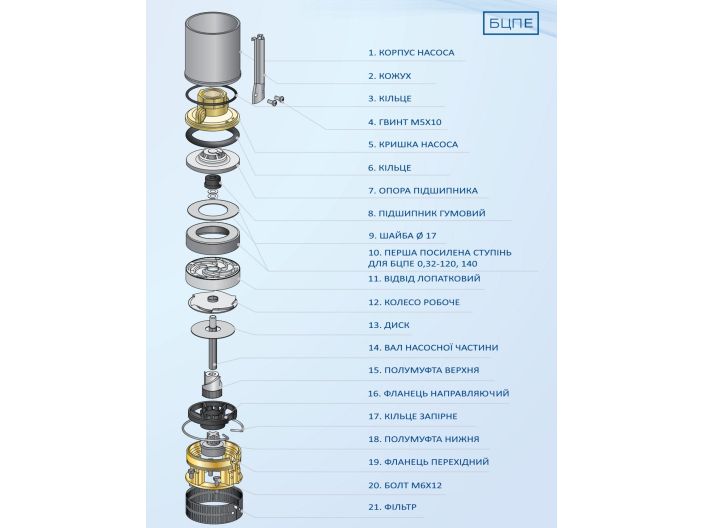 БЦПЕ

1. КОРПУС НАСОСА

2. КОЖУХ

3. КІЛЬЦЕ

4. ГВИНТ М5Х10

5. КРИШКА НАСОСА

6. КІЛЬЦЕ

7. ОПОРА ПІДШИПНИКА

8. ПІДШИПНИК ГУМОВИЙ

9. ШАЙБА Ø 17

10. ПЕРША ПОСИЛЕНА СТУПІНЬ ДЛЯ БЦПЕ 0,32-120, 140

11. ВІДВІД ЛОПАТКОВИЙ

12. КОЛЕСО РОБОЧЕ

13. ДИСК

14. ВАЛ НАСОСНОЇ ЧАСТИНИ

15. ПОЛУМУФТА ВЕРХНЯ

16. ФЛАНЕЦЬ НАПРАВЛЯЮЧИЙ

17. КІЛЬЦЕ ЗАПІРНЕ

18. ПОЛУМУФТА НИЖНЯ

19. ФЛАНЕЦЬ ПЕРЕХІДНИЙ

20. БОЛТ М6Х12

21. ФІЛЬТР