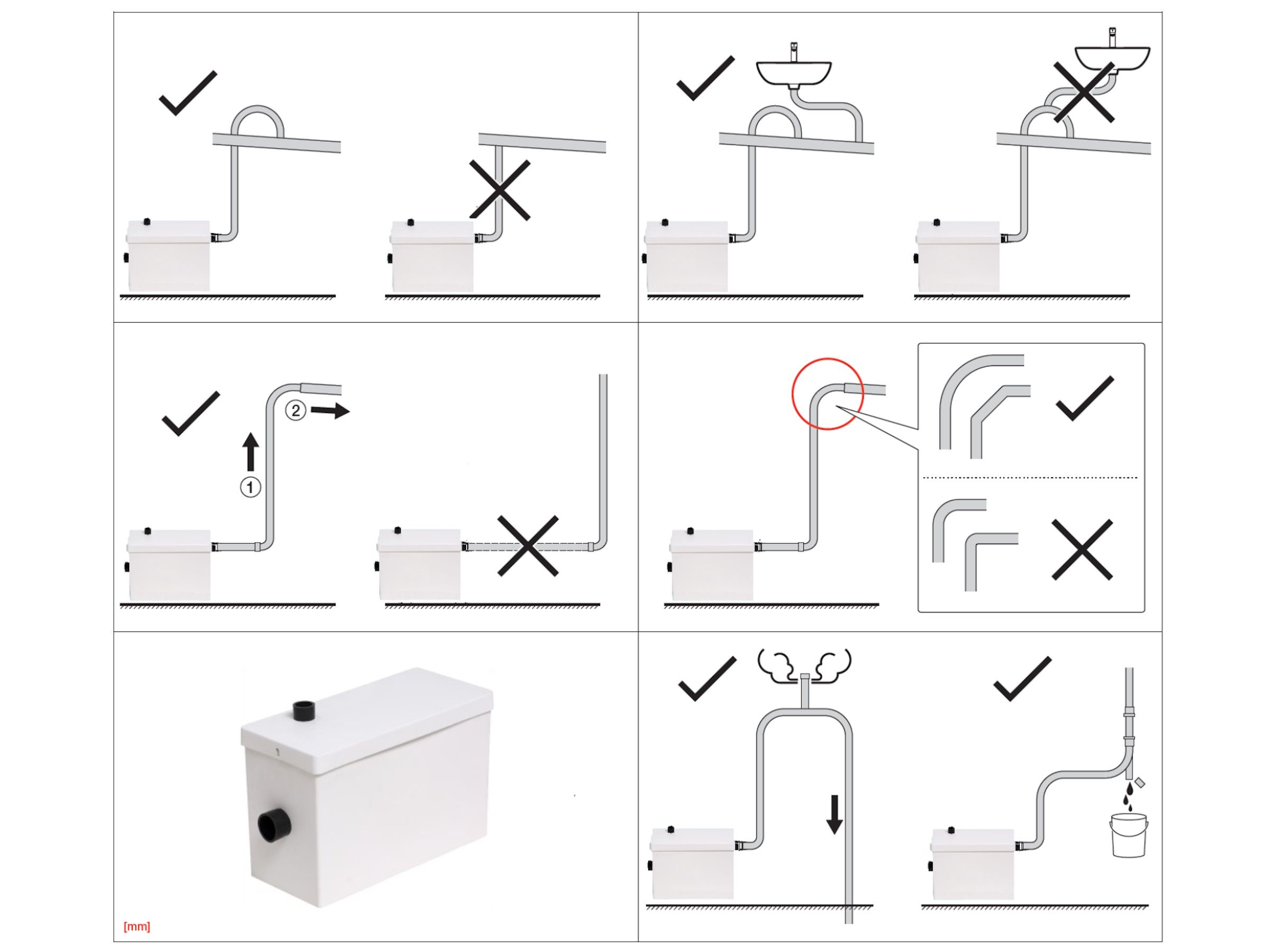 ②
①
[mm]