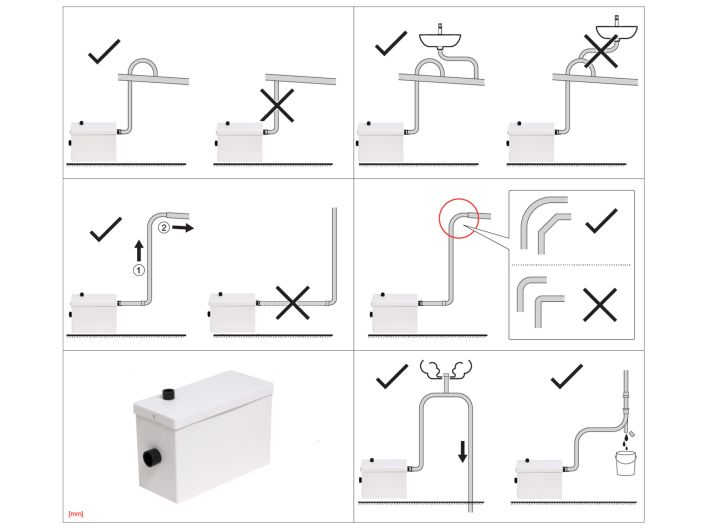 ②
①
[mm]