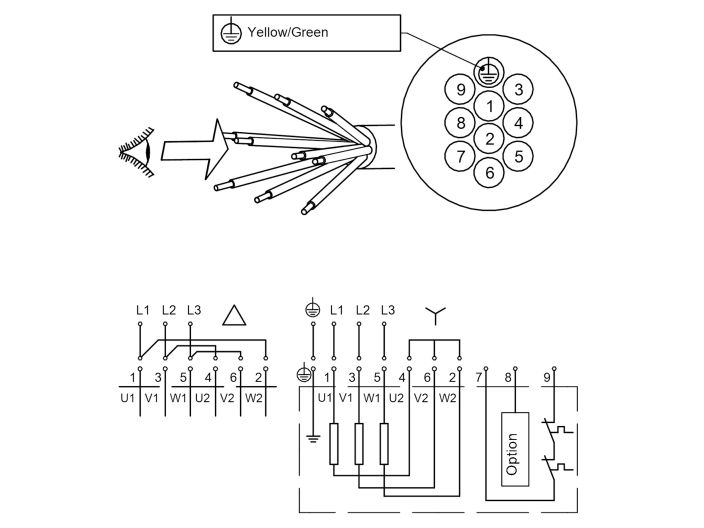 Yellow/Green

9
3
1
8
4
2
7
5
6

L1 L2 L3
1 3 5 4 6 2
U1 V1 W1 U2 V2 W2

L1 L2 L3
1 3 5 4 6 2 7 8 9
U1 V1 W1 U2 V2 W2

Option