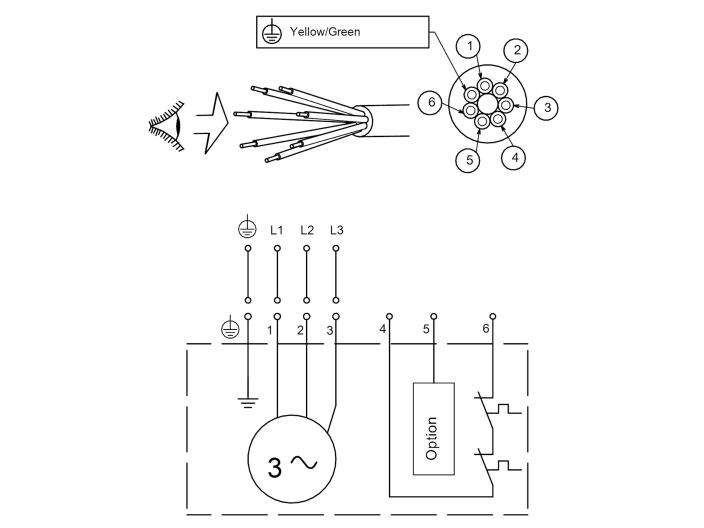 Yellow/Green

1
2
3
4
5
6

L1 L2 L3

1 2 3 4 5 6

Option

3 ~