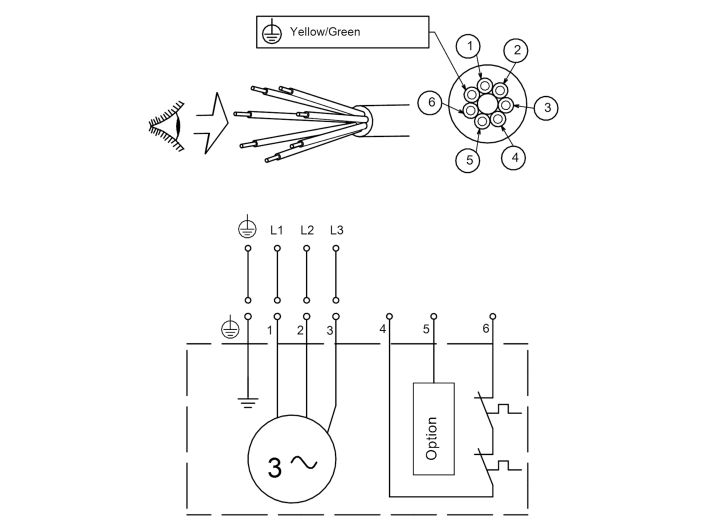 Yellow/Green

1
2
3
4
5
6

L1 L2 L3

1 2 3 4 5 6

3 ~

Option