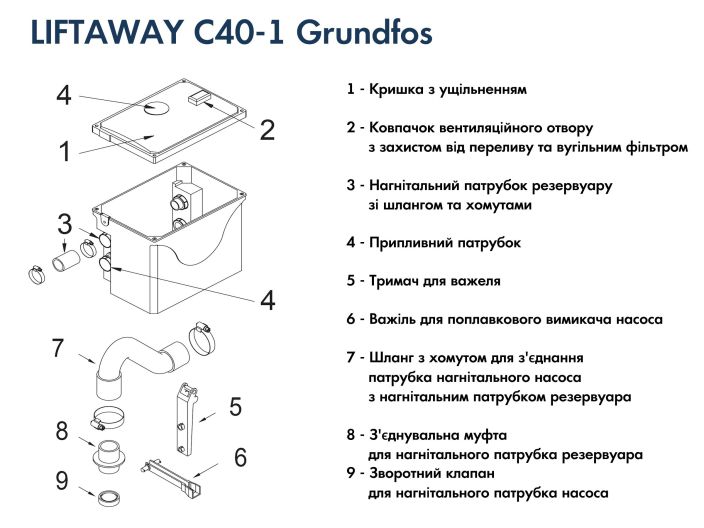 LIFTAWAY C40-1 Grundfos

4
2
1
3
4
7
5
8
6
9

1 - Кришка з ущільненням

2 - Ковпачок вентиляційного отвору з захистом від переливу та вугільним фільтром

3 - Нагнітальний патрубок резервуару зі шлангом та хомутами

4 - Припливний патрубок

5 - Тримач для важеля

6 - Важіль для поплавкового вимикача насоса

7 - Шланг з хомутом для з'єднання патрубка нагнітального насоса з нагнітальним патрубком резервуара

8 - З'єднувальна муфта для нагнітального патрубка резервуара
9 - Зворотний клапан для нагнітального патрубка насоса