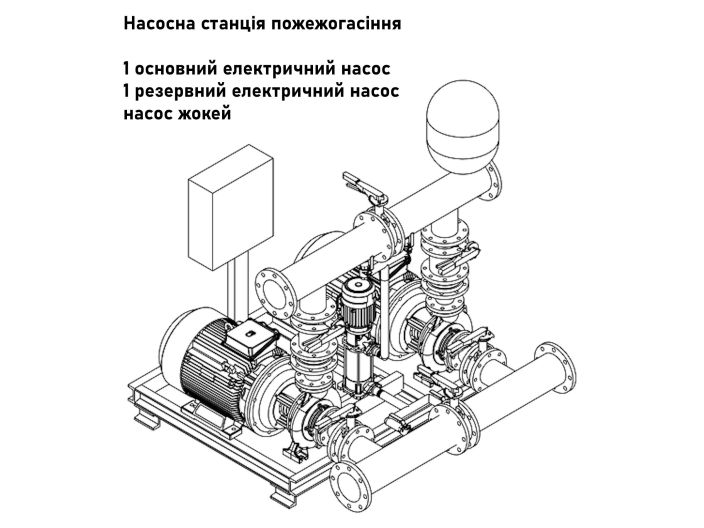 Насосна станція пожежогасіння

1 основний електричний насос
1 резервний електричний насос
насос жокей