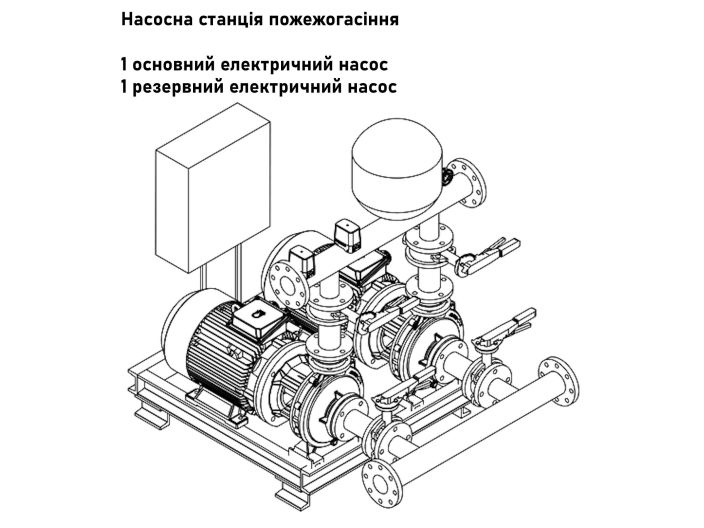 Насосна станція пожежогасіння

1 основний електричний насос
1 резервний електричний насос