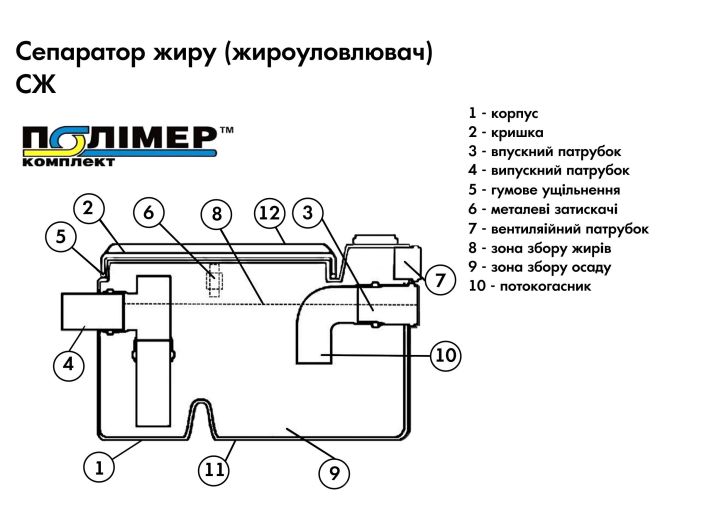 Сепаратор жиру (жироуловлювач) СЖ

ПОЛІМЕР™ комплект

1 - корпус
2 - кришка
3 - впускний патрубок
4 - випускний патрубок
5 - гумове ущільнення
6 - металеві затискачі
7 - вентиляійний патрубок
8 - зона збору жирів
9 - зона збору осаду
10 - потокогасник

2 6 8 12 3
5
7
4
10
1 11 9