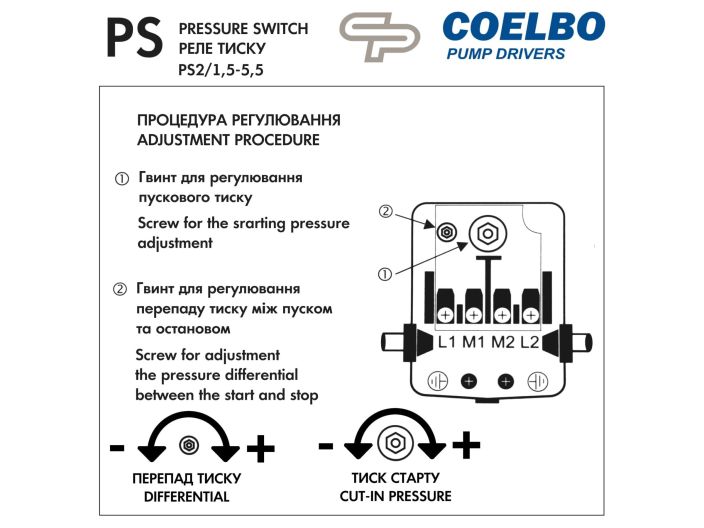 PS PRESSURE SWITCH
РЕЛЕ ТИСКУ
PS2/1,5-5,5

COELBO
PUMP DRIVERS

ПРОЦЕДУРА РЕГУЛЮВАННЯ
ADJUSTMENT PROCEDURE

① Гвинт для регулювання пускового тиску
Screw for the srarting pressure adjustment

② Гвинт для регулювання перепаду тиску між пуском та остановом
Screw for adjustment the pressure differential between the start and stop

②
①
L1 M1 M2 L2

- +
ПЕРЕПАД ТИСКУ
DIFFERENTIAL

- +
ТИСК СТАРТУ
CUT-IN PRESSURE