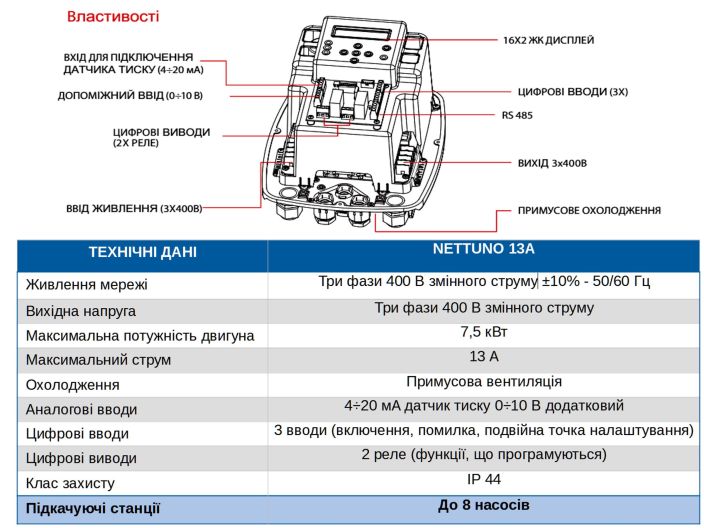 Властивості

ВХІД ДЛЯ ПІДКЛЮЧЕННЯ ДАТЧИКА ТИСКУ (4÷20 мА)

ДОПОМІЖНИЙ ВВІД (0÷10 В)

ЦИФРОВІ ВИВОДИ (2Х РЕЛЕ)

ВВІД ЖИВЛЕННЯ (3Х400В)

16Х2 ЖК ДИСПЛЕЙ

ЦИФРОВІ ВВОДИ (3Х)

RS 485

ВИХІД 3х400В

ПРИМУСОВЕ ОХОЛОДЖЕННЯ

| ТЕХНІЧНІ ДАНІ | NETTUNO 13A |
|---|---|
| Живлення мережі | Три фази 400 В змінного струму ±10% - 50/60 Гц |
| Вихідна напруга | Три фази 400 В змінного струму |
| Максимальна потужність двигуна | 7,5 кВт |
| Максимальний струм | 13 А |
| Охолодження | Примусова вентиляція |
| Аналогові вводи | 4÷20 мА датчик тиску 0÷10 В додатковий |
| Цифрові вводи | 3 вводи (включення, помилка, подвійна точка налаштування) |
| Цифрові виводи | 2 реле (функції, що програмуються) |
| Клас захисту | IP 44 |
| Підкачуючі станції | До 8 насосів |