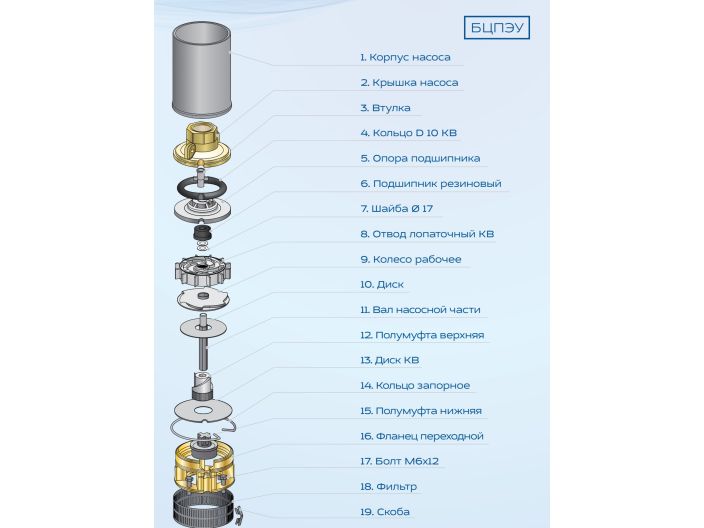 БЦПЭУ

1. Корпус насоса
2. Крышка насоса
3. Втулка
4. Кольцо D 10 КВ
5. Опора подшипника
6. Подшипник резиновый
7. Шайба Ø 17
8. Отвод лопаточный КВ
9. Колесо рабочее
10. Диск
11. Вал насосной части
12. Полумуфта верхняя
13. Диск КВ
14. Кольцо запорное
15. Полумуфта нижняя
16. Фланец переходной
17. Болт М6х12
18. Фильтр
19. Скоба