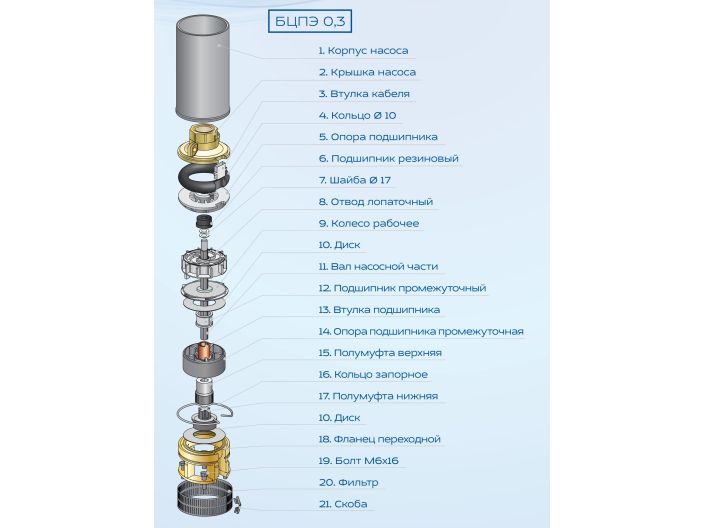 БЦПЭ 0,3

1. Корпус насоса
2. Крышка насоса
3. Втулка кабеля
4. Кольцо Ø 10
5. Опора подшипника
6. Подшипник резиновый
7. Шайба Ø 17
8. Отвод лопаточный
9. Колесо рабочее
10. Диск
11. Вал насосной части
12. Подшипник промежуточный
13. Втулка подшипника
14. Опора подшипника промежуточная
15. Полумуфта верхняя
16. Кольцо запорное
17. Полумуфта нижняя
10. Диск
18. Фланец переходной
19. Болт М6х16
20. Фильтр
21. Скоба