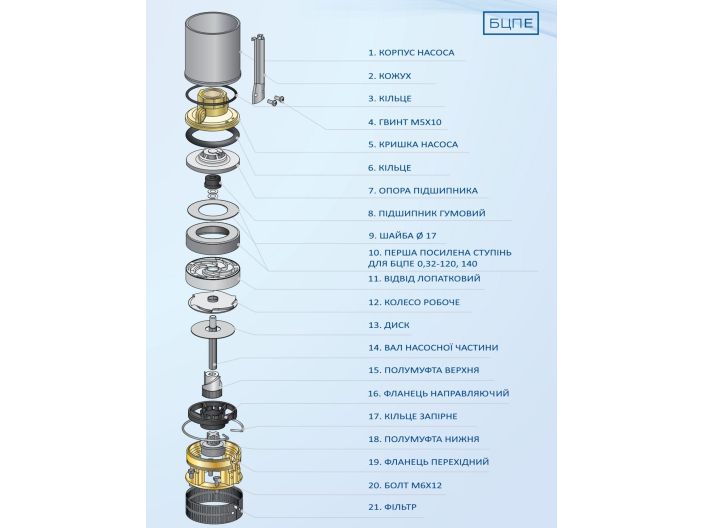 БЦПЕ

1. КОРПУС НАСОСА
2. КОЖУХ
3. КІЛЬЦЕ
4. ГВИНТ М5Х10
5. КРИШКА НАСОСА
6. КІЛЬЦЕ
7. ОПОРА ПІДШИПНИКА
8. ПІДШИПНИК ГУМОВИЙ
9. ШАЙБА Ø 17
10. ПЕРША ПОСИЛЕНА СТУПІНЬ ДЛЯ БЦПЕ 0,32-120, 140
11. ВІДВІД ЛОПАТКОВИЙ
12. КОЛЕСО РОБОЧЕ
13. ДИСК
14. ВАЛ НАСОСНОЇ ЧАСТИНИ
15. ПОЛУМУФТА ВЕРХНЯ
16. ФЛАНЕЦЬ НАПРАВЛЯЮЧИЙ
17. КІЛЬЦЕ ЗАПІРНЕ
18. ПОЛУМУФТА НИЖНЯ
19. ФЛАНЕЦЬ ПЕРЕХІДНИЙ
20. БОЛТ М6Х12
21. ФІЛЬТР