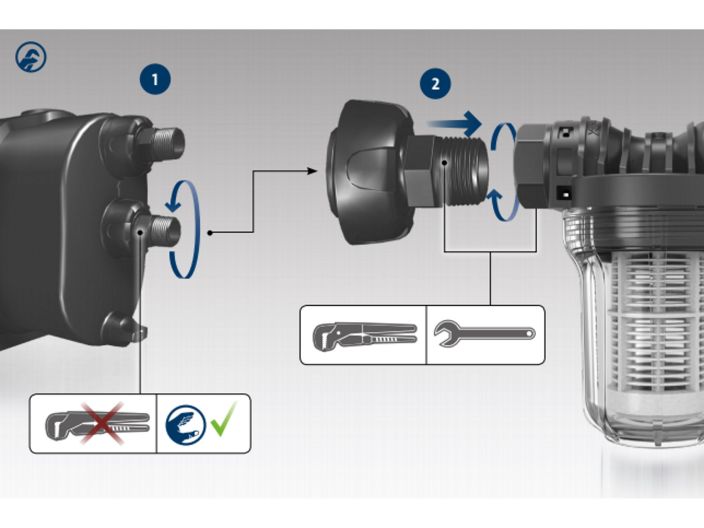 1

2