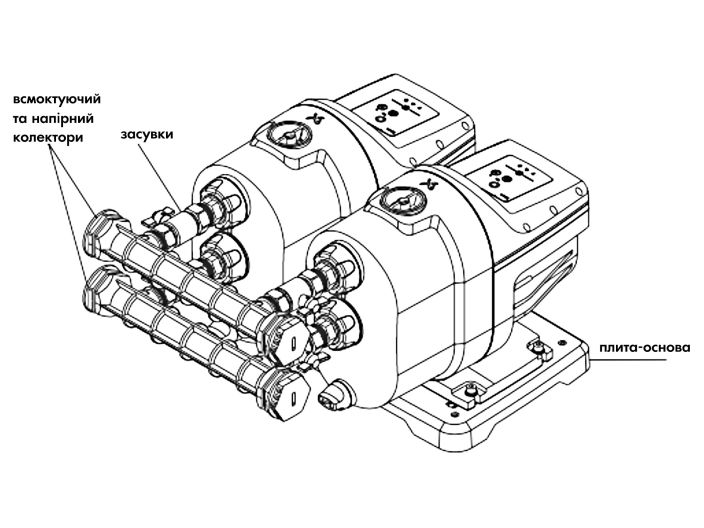 всмоктуючий
та напірний
колектори

засувки

плита-основа